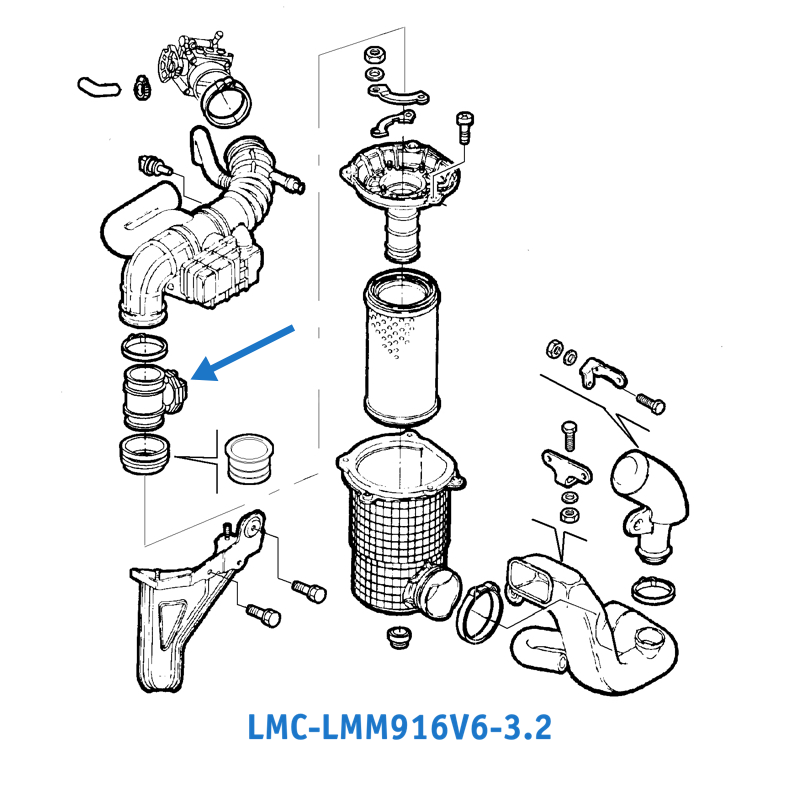 LMC-LMM916V6-3.2