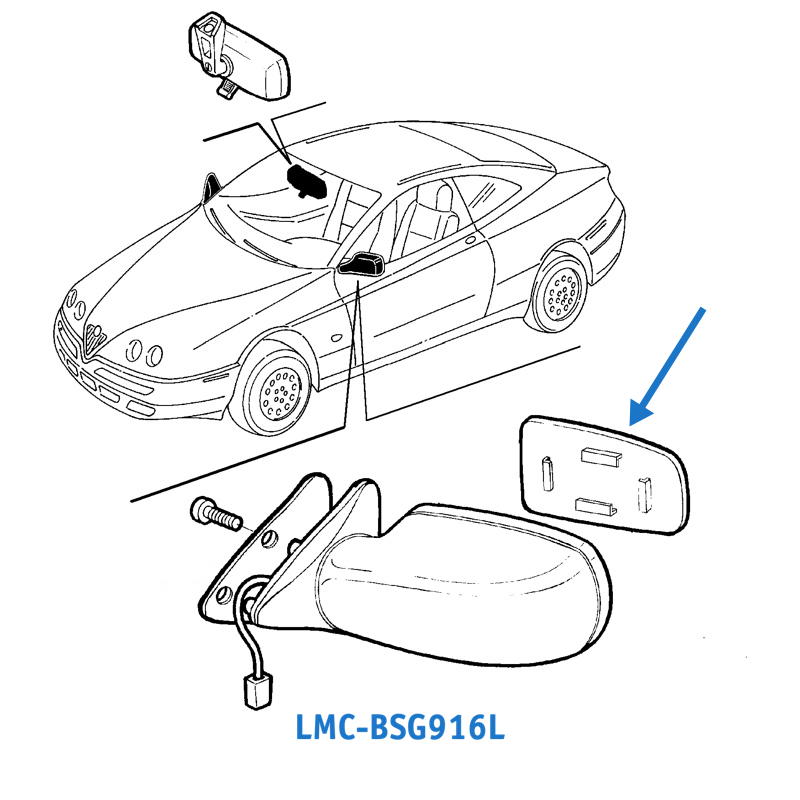 LMC-BSG916L