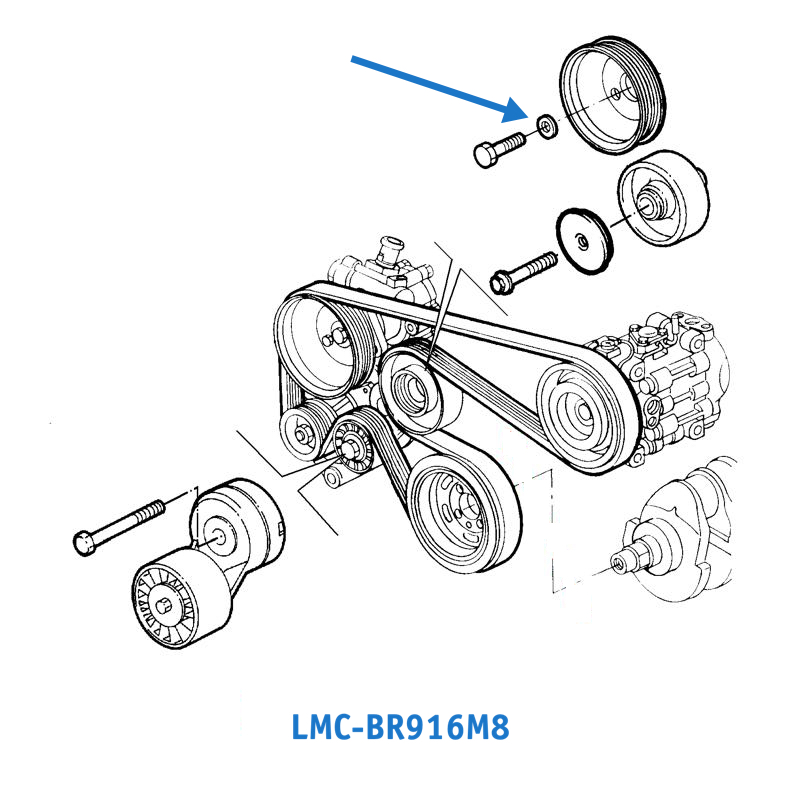 LMC-BR916M8