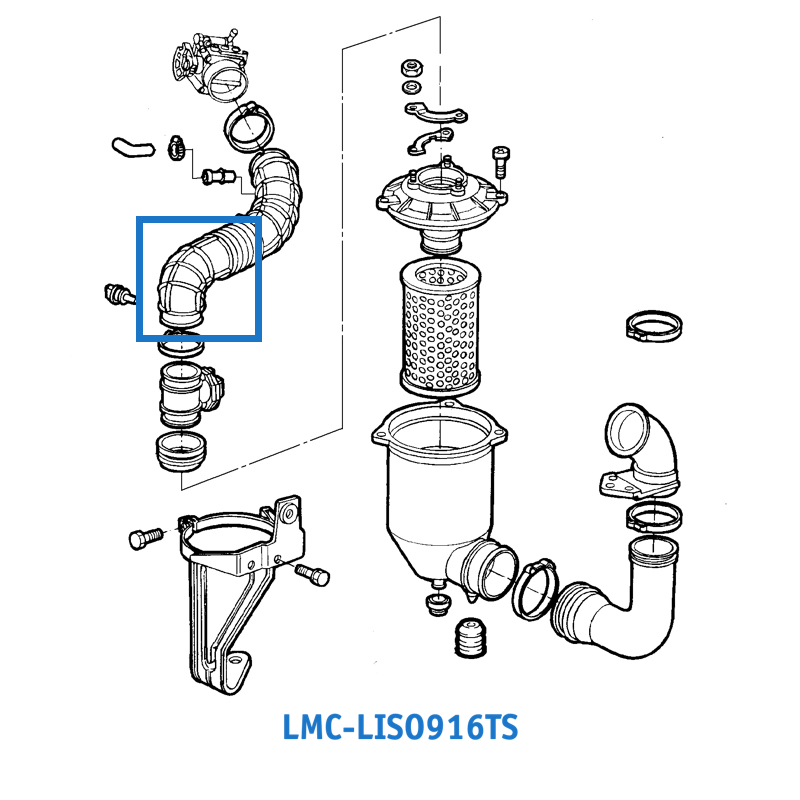 LMC-LIS0916TS