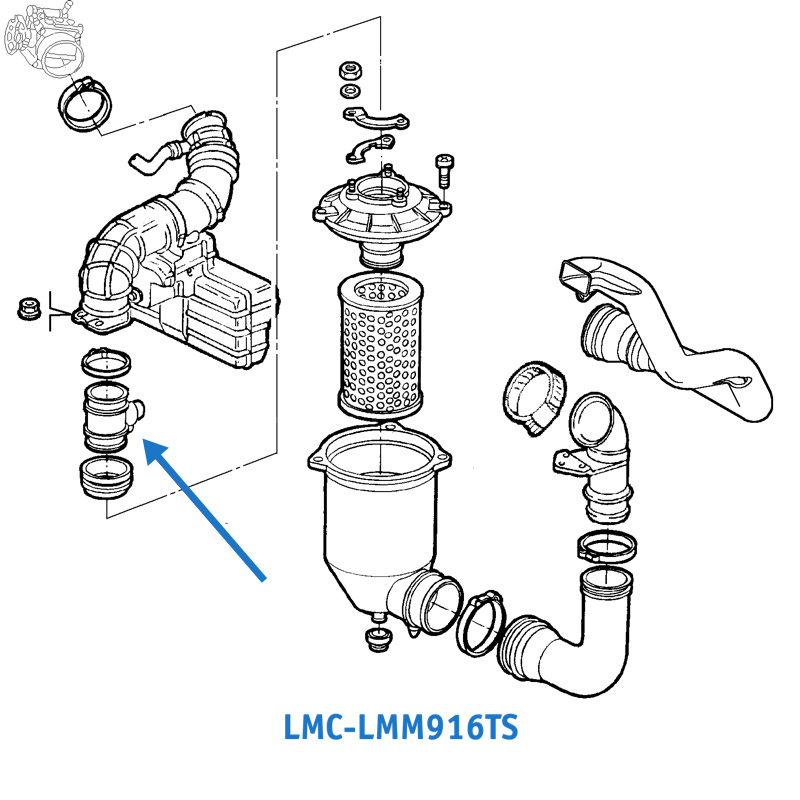 LMC-LMM916TS