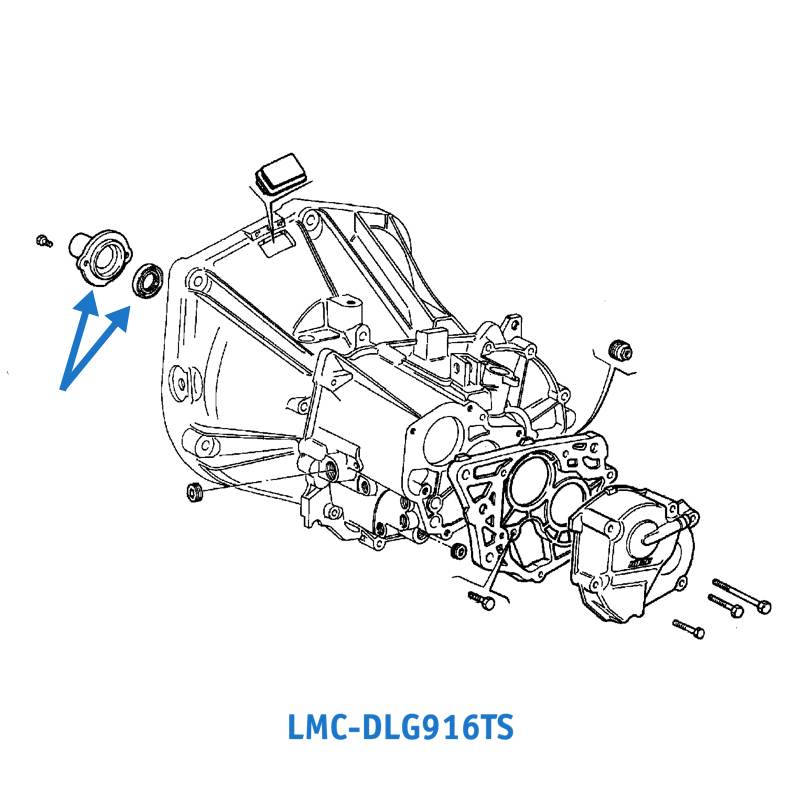 LMC-DLG916TS