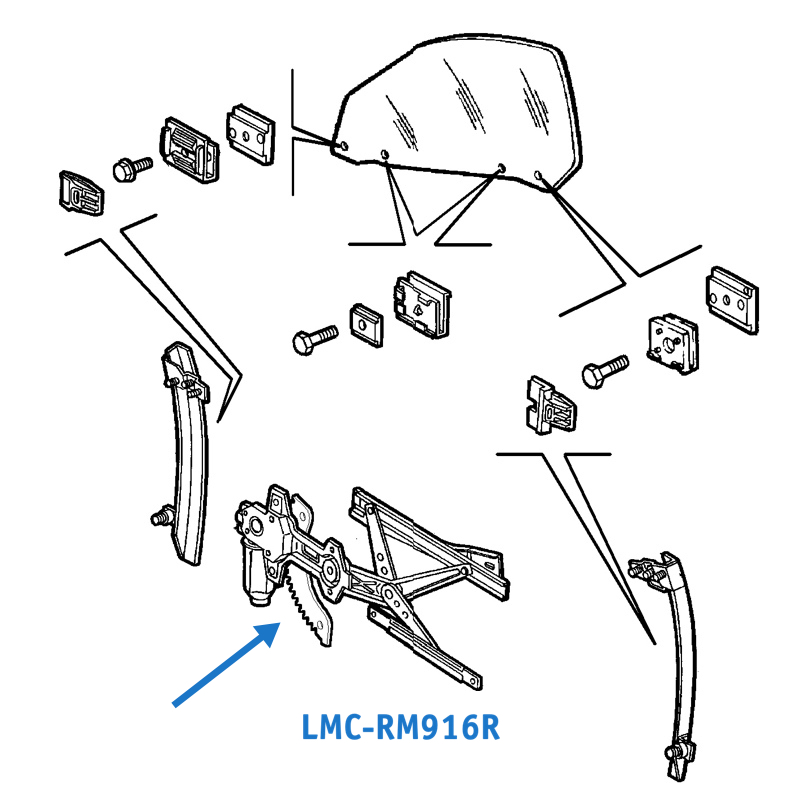 LMC-RM916R