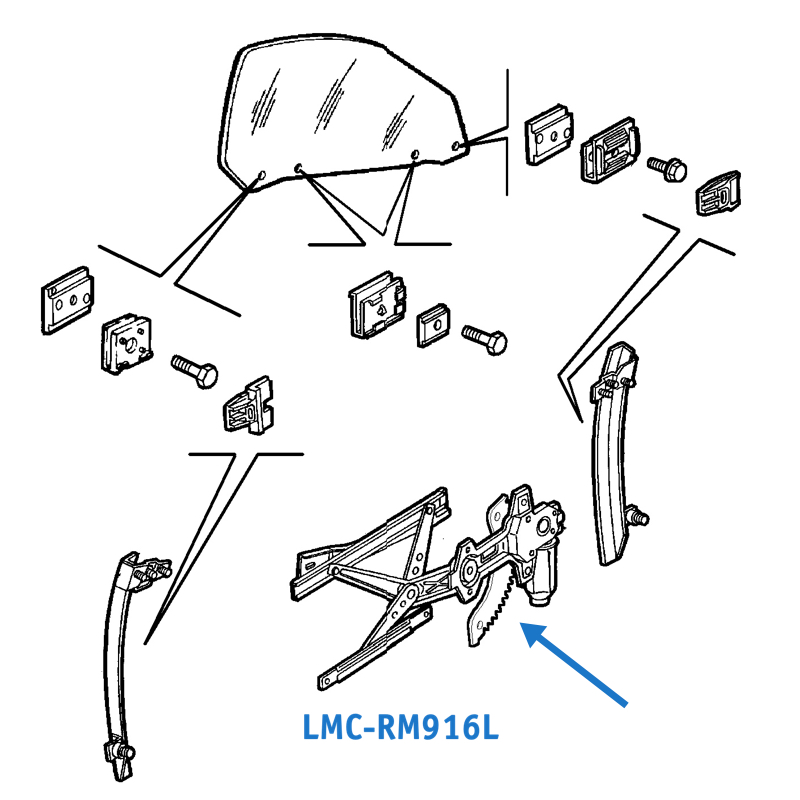 LMC-RM916L